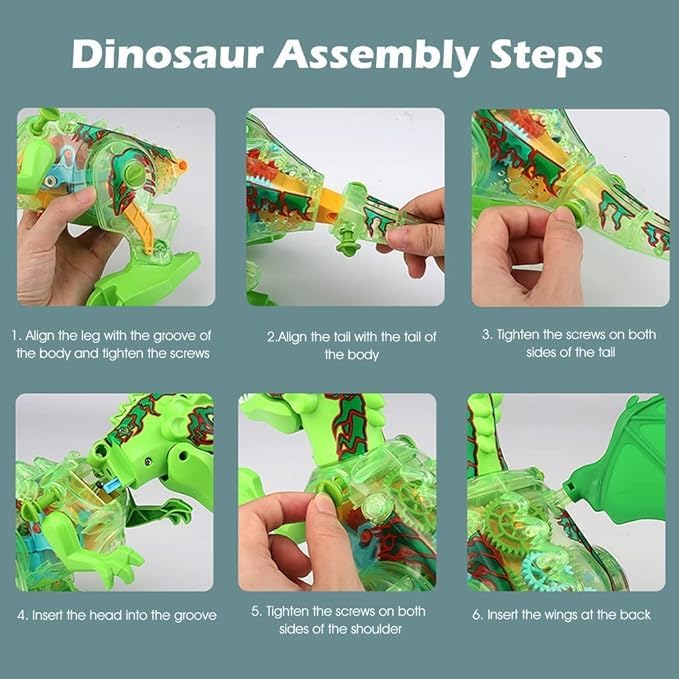 Dinosaur Assembly Steps

1. Align the leg with the groove of the body and tighten the screws

2.Align the tail with the tail of the body

3. Tighten the screws on both sides of the tail

4. Insert the head into the groove

5. Tighten the screws on both sides of the shoulder

6. Insert the wings at the back